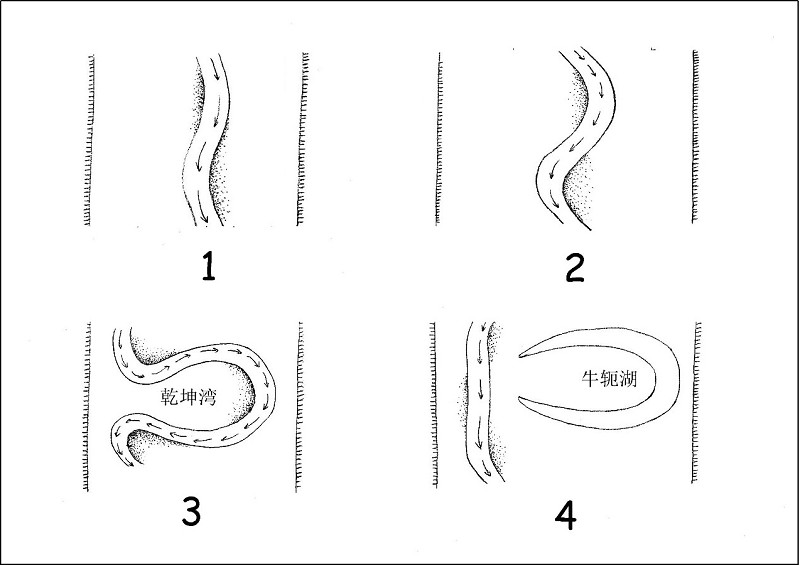 1

2

乾坤湾

3

牛轭湖

4